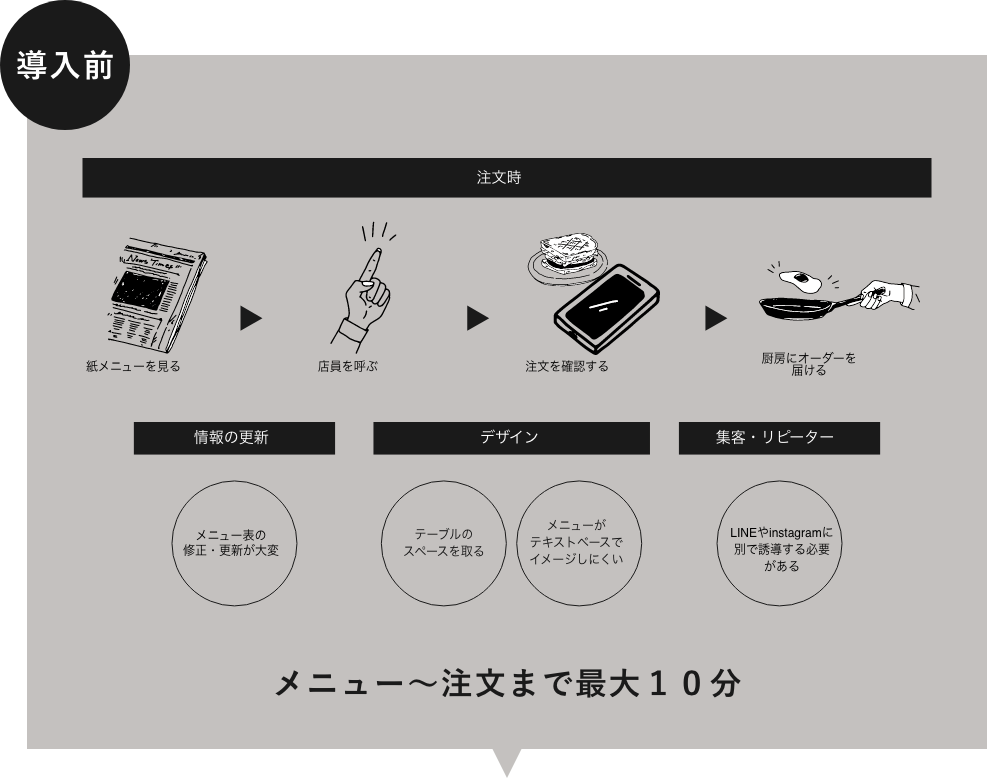 導入前

注文時

News Times

紙メニューを見る

店員を呼ぶ

注文を確認する

厨房にオーダーを届ける

情報の更新

デザイン

集客・リピーター

メニュー表の修正・更新が大変

テーブルのスペースを取る

メニューがテキストベースでイメージしにくい

LINEやinstagramに別で誘導する必要がある

メニュー～注文まで最大１０分